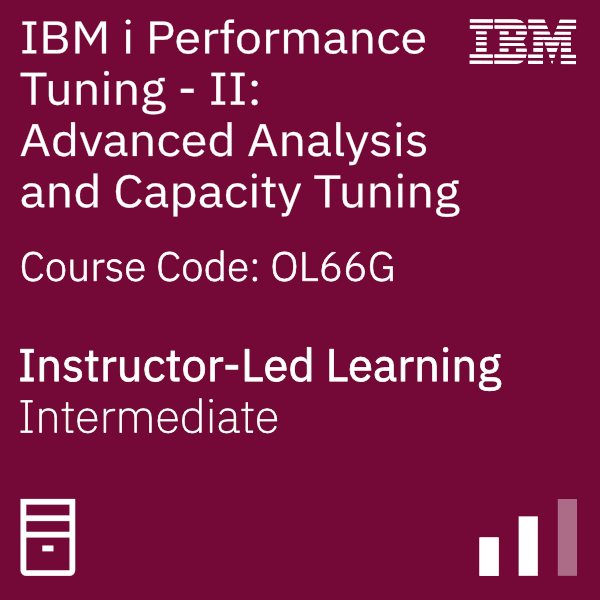 IBM i Performance Tuning - II: Advanced Analysis and Capacity Tuning

IBM

Course Code: OL66G

Instructor-Led Learning
Intermediate