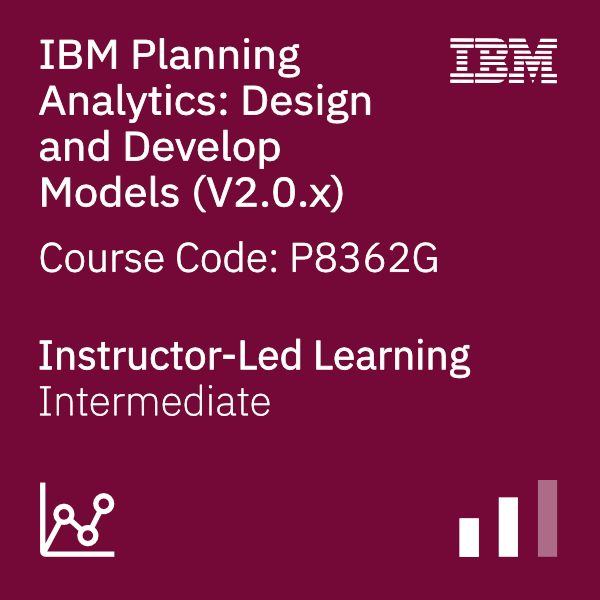 IBM Planning Analytics: Design and Develop Models (V2.0.x)

IBM

Course Code: P8362G

Instructor-Led Learning
Intermediate