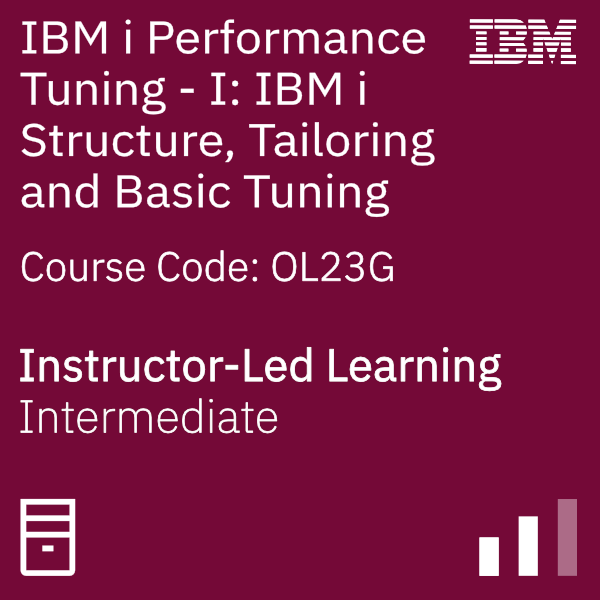 IBM i Performance Tuning - I: IBM i Structure, Tailoring and Basic Tuning

IBM

Course Code: OL23G

Instructor-Led Learning
Intermediate